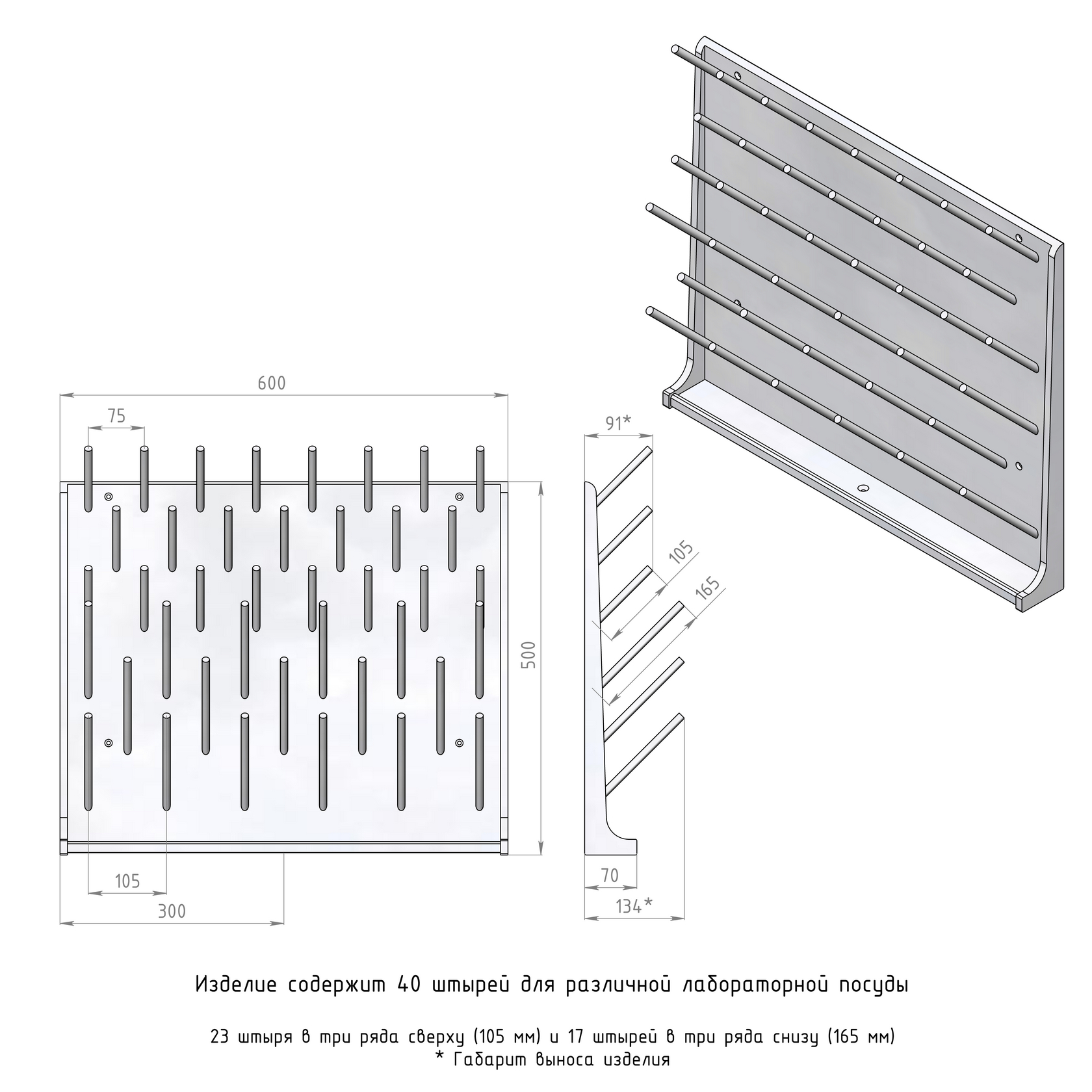 600
75
500
105
300
91*
105
165
70
134*

Изделие содержит 40 штырей для различной лабораторной посуды

23 штыря в три ряда сверху (105 мм) и 17 штырей в три ряда снизу (165 мм)
* Габарит выноса изделия